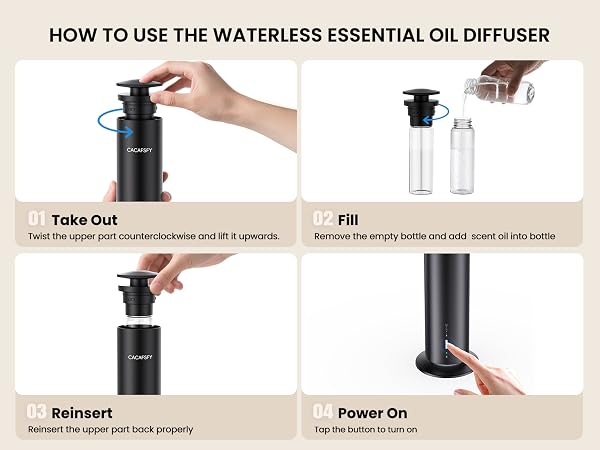 HOW TO USE THE WATERLESS ESSENTIAL OIL DIFFUSER

CACAFSFY

01 Take Out
Twist the upper part counterclockwise and lift it upwards.

02 Fill
Remove the empty bottle and add scent oil into bottle

CACAFSFY

03 Reinsert
Reinsert the upper part back properly

04 Power On
Tap the button to turn on