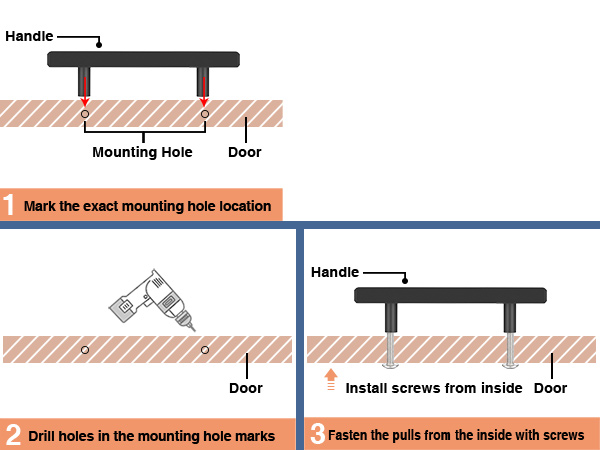 Handle

Mounting Hole

Door

1 Mark the exact mounting hole location

Door

2 Drill holes in the mounting hole marks

Handle

Install screws from inside

Door

3 Fasten the pulls from the inside with screws