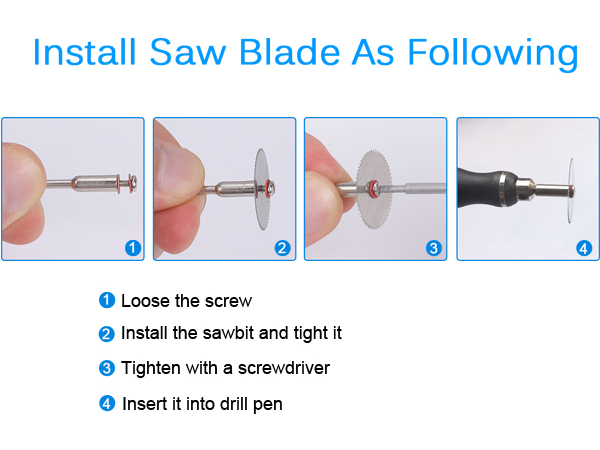 Install Saw Blade As Following

1

2

3

4

1 Loose the screw

2 Install the sawbit and tight it

3 Tighten with a screwdriver

4 Insert it into drill pen