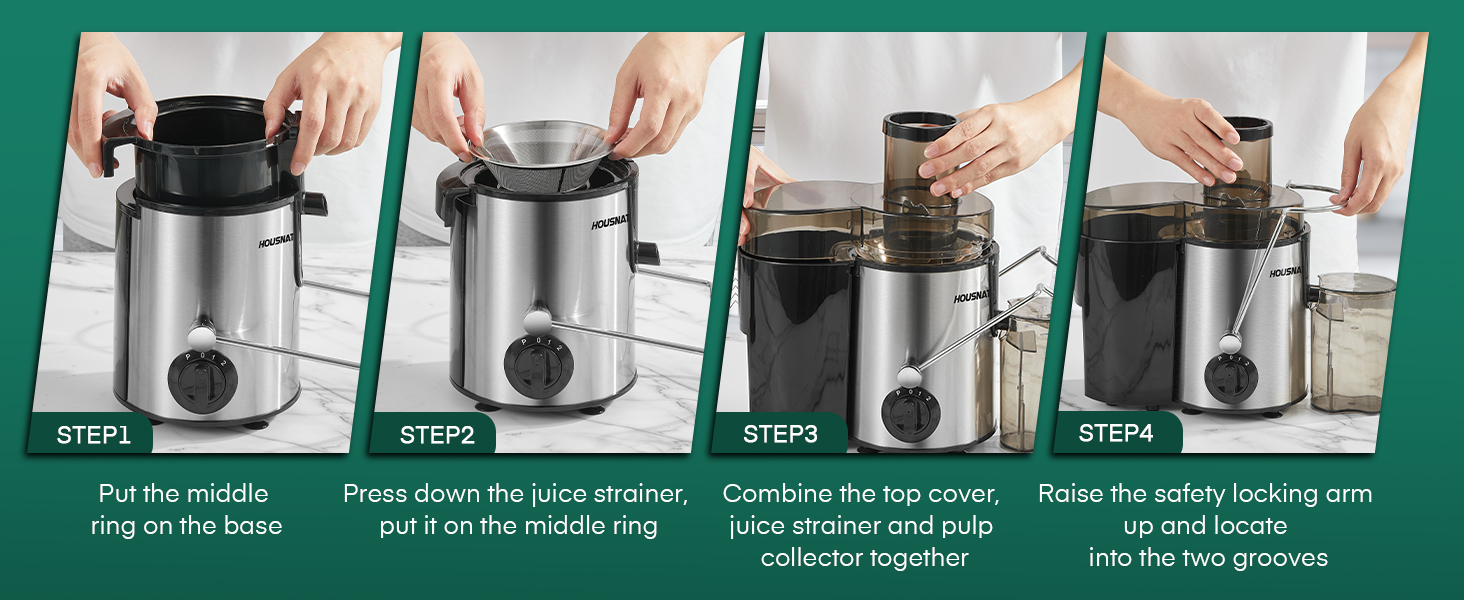 HOUSNAT
P 0 1 2
STEP1
Put the middle ring on the base

HOUSNAT
P 0 1 2
STEP2
Press down the juice strainer, put it on the middle ring

HOUSNAT
P 0 1 2
STEP3
Combine the top cover, juice strainer and pulp collector together

HOUSNA
P 0 1 2
STEP4
Raise the safety locking arm up and locate into the two grooves