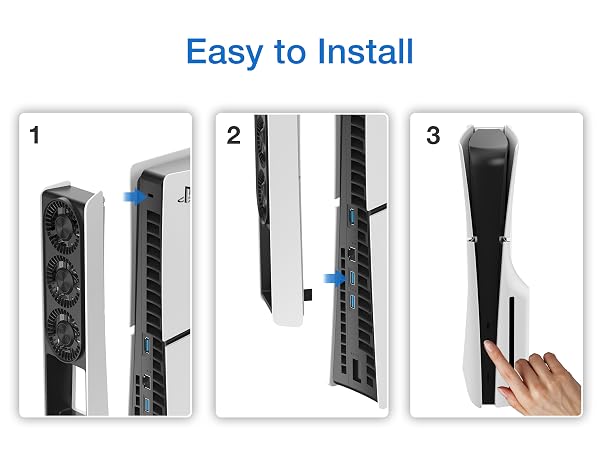 Easy to Install

1

2

3