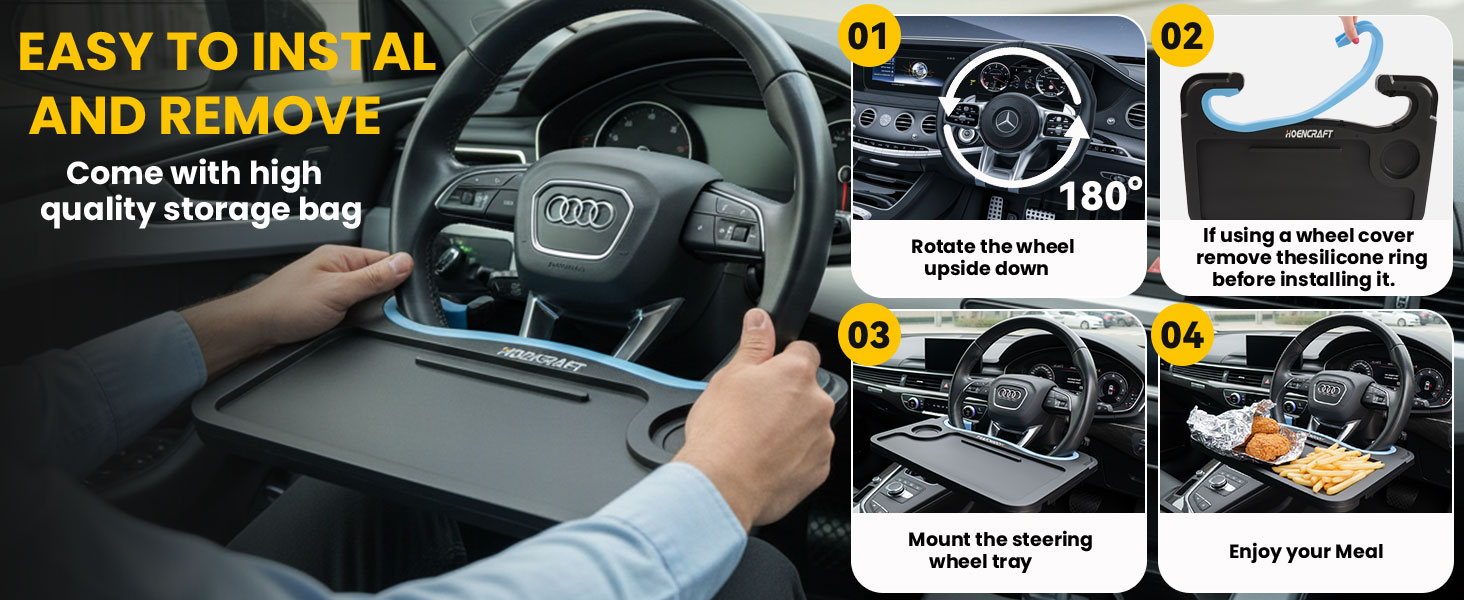 EASY TO INSTAL AND REMOVE

Come with high quality storage bag

HOENCRAFT

01

180°

Rotate the wheel upside down

02

HOENCRAFT

If using a wheel cover remove thesilicone ring before installing it.

03

Mount the steering wheel tray

04

Enjoy your Meal