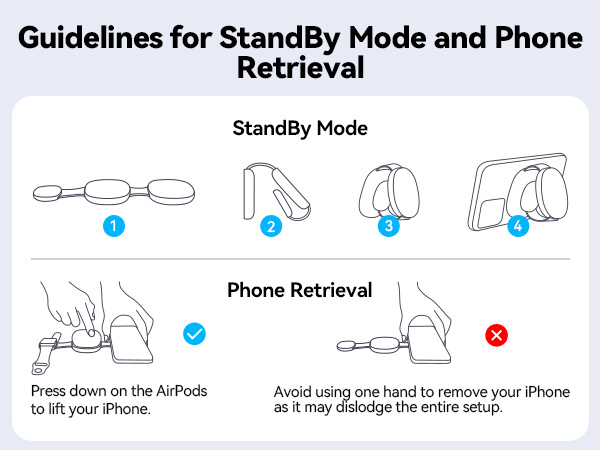 Guidelines for StandBy Mode and Phone Retrieval

StandBy Mode

1

2

3

4

Phone Retrieval

Press down on the AirPods to lift your iPhone.

Avoid using one hand to remove your iPhone as it may dislodge the entire setup.