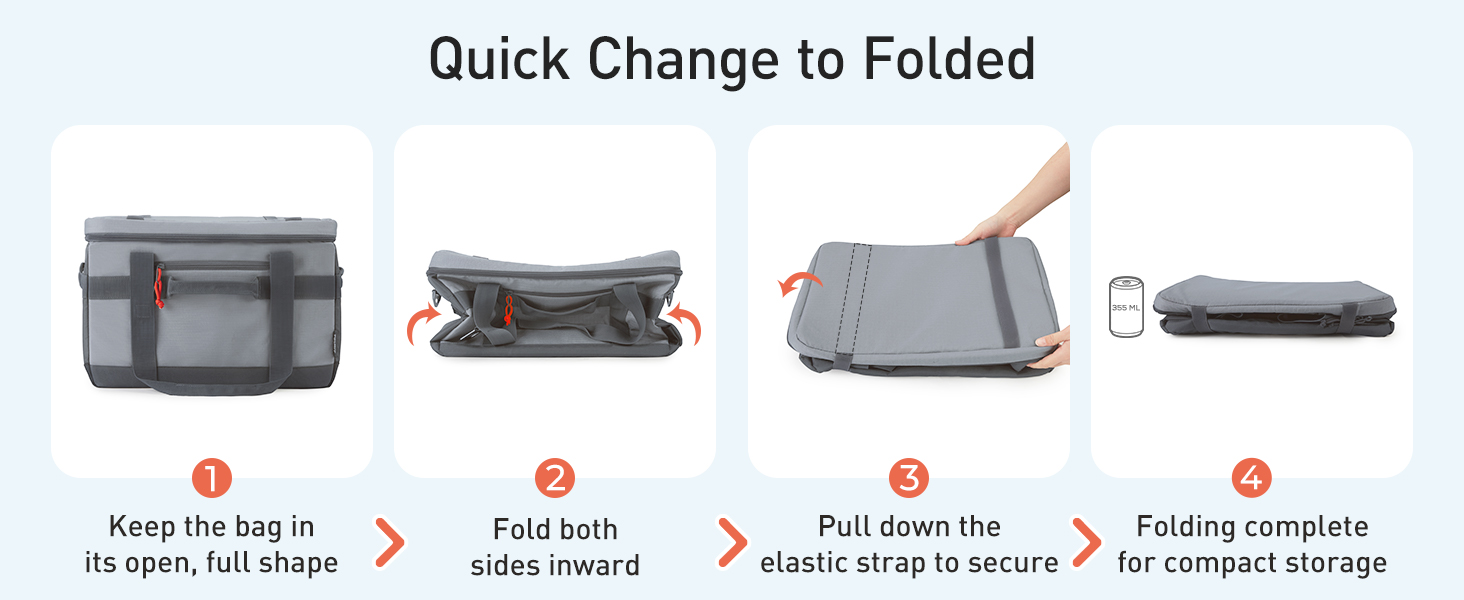 Quick Change to Folded

355 ML

1
Keep the bag in its open, full shape

2
Fold both sides inward

3
Pull down the elastic strap to secure

4
Folding complete for compact storage