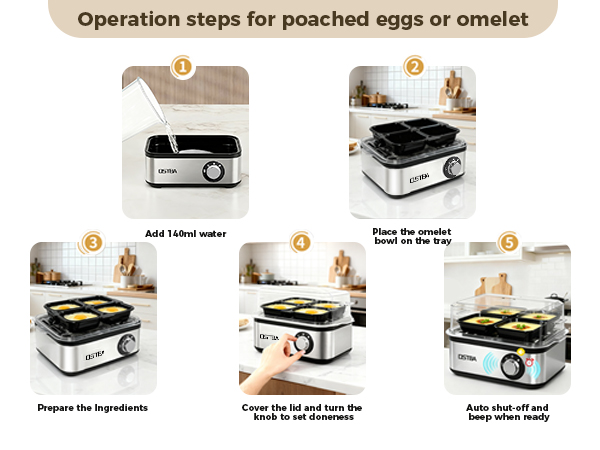 Operation steps for poached eggs or omelet

1
OSTBA
Add 140ml water

2
OSTBA
Place the omelet bowl on the tray

3
OSTBA
Prepare the Ingredients

4
OSTBA
Cover the lid and turn the knob to set doneness

5
OSTBA
Auto shut-off and beep when ready