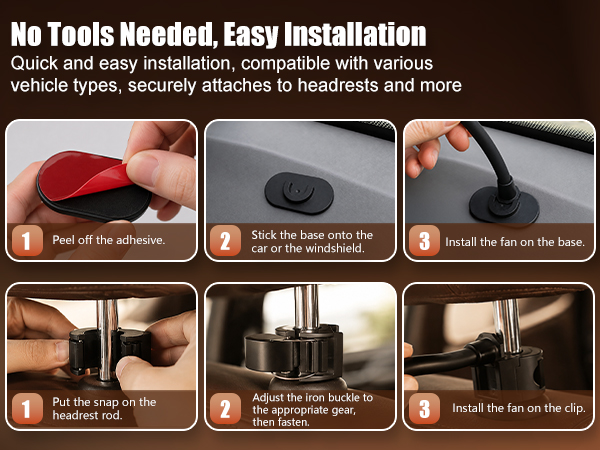 No Tools Needed, Easy Installation
Quick and easy installation, compatible with various vehicle types, securely attaches to headrests and more

1 Peel off the adhesive.

2 Stick the base onto the car or the windshield.

3 Install the fan on the base.

1 Put the snap on the headrest rod.

2 Adjust the iron buckle to the appropriate gear, then fasten.

3 Install the fan on the clip.