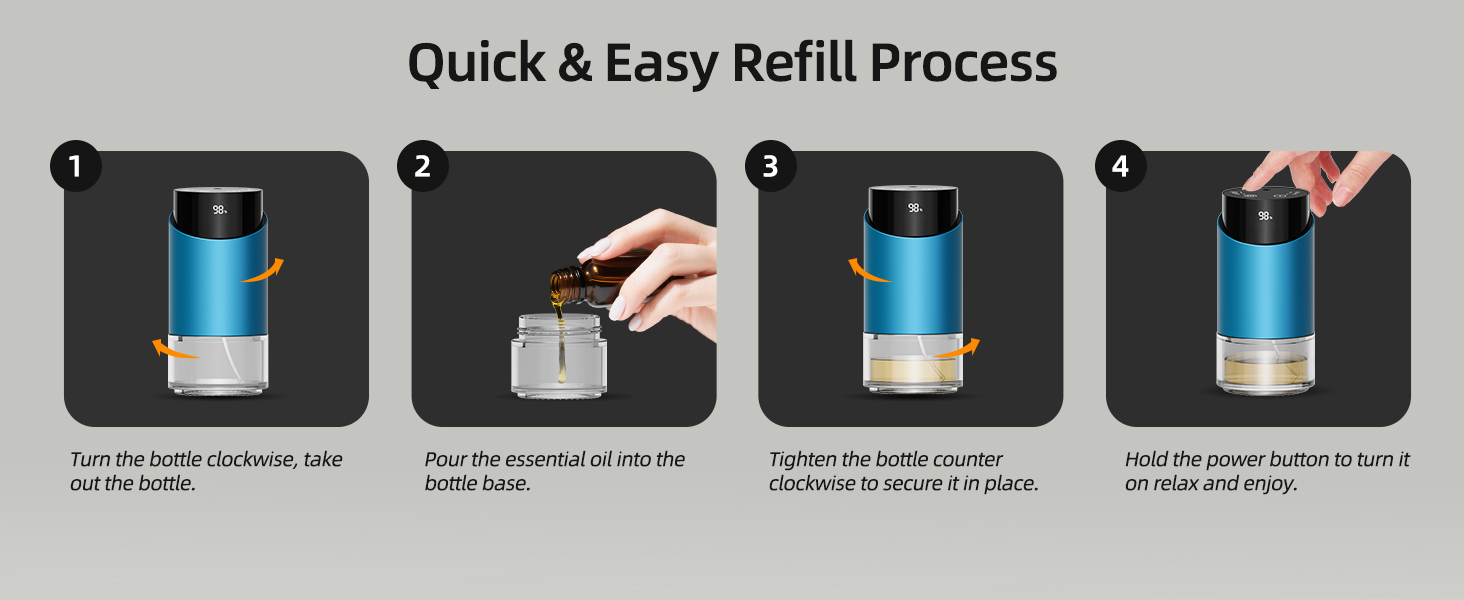 Quick & Easy Refill Process

1

98

Turn the bottle clockwise, take out the bottle.

2

Pour the essential oil into the bottle base.

3

98

Tighten the bottle counter clockwise to secure it in place.

4

98

Hold the power button to turn it on relax and enjoy.