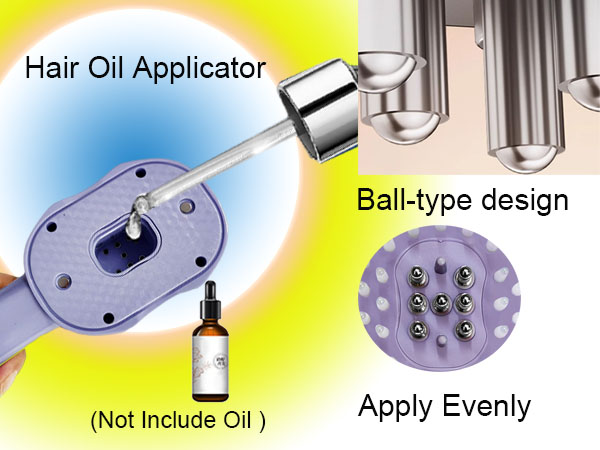 Hair Oil Applicator

Ball-type design

Apply Evenly

(Not Include Oil )