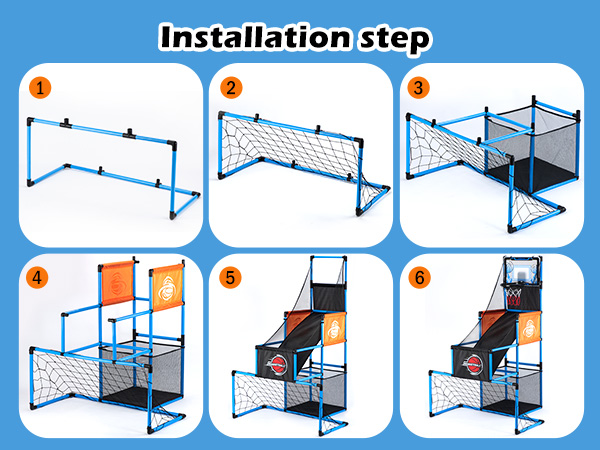 Installation step

1

2

3

4

5

6