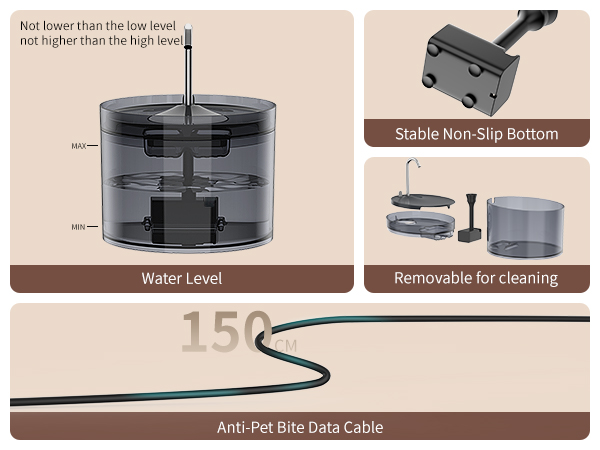 Not lower than the low level
not higher than the high level

MAX

MIN

Water Level

Stable Non-Slip Bottom

Removable for cleaning

150 CM

Anti-Pet Bite Data Cable