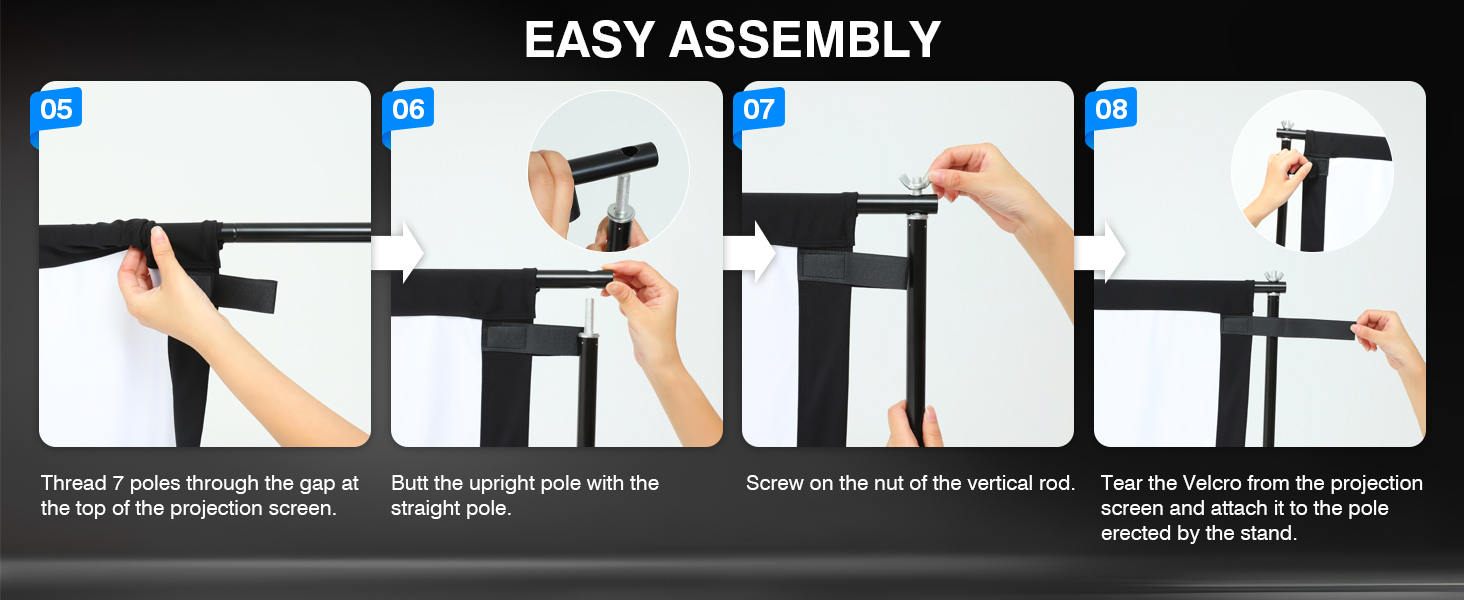 EASY ASSEMBLY

05

Thread 7 poles through the gap at the top of the projection screen.

06

Butt the upright pole with the straight pole.

07

Screw on the nut of the vertical rod.

08

Tear the Velcro from the projection screen and attach it to the pole erected by the stand.