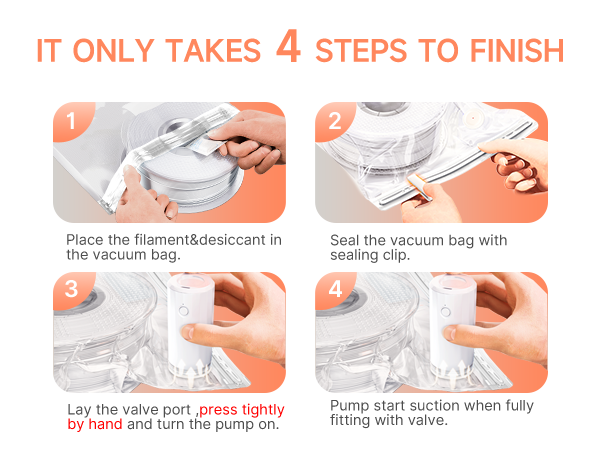 IT ONLY TAKES 4 STEPS TO FINISH

1

Place the filament&desiccant in the vacuum bag.

2

Seal the vacuum bag with sealing clip.

3

Lay the valve port ,press tightly by hand and turn the pump on.

4

Pump start suction when fully fitting with valve.