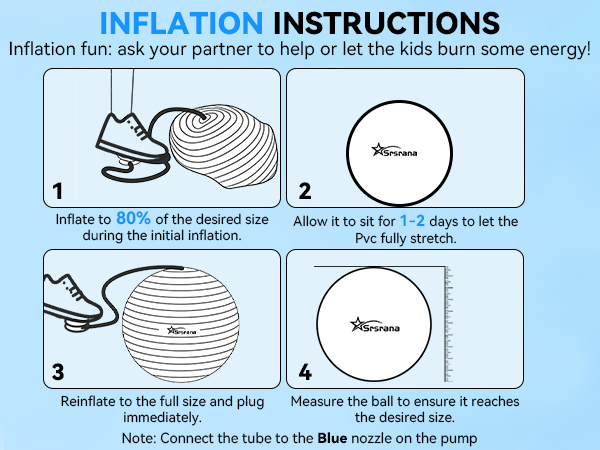 INFLATION INSTRUCTIONS
Inflation fun: ask your partner to help or let the kids burn some energy!

1
Inflate to 80% of the desired size during the initial inflation.

Srsrana
2
Allow it to sit for 1-2 days to let the Pvc fully stretch.

Srsrana
3
Reinflate to the full size and plug immediately.

Srsrana
4
Measure the ball to ensure it reaches the desired size.

Note: Connect the tube to the Blue nozzle on the pump