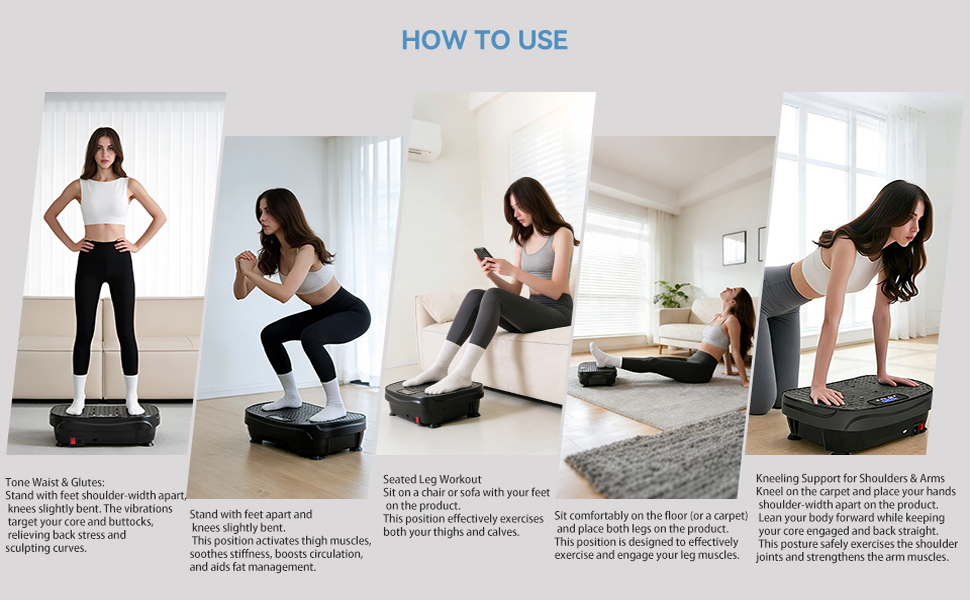 HOW TO USE

Tone Waist & Glutes:
Stand with feet shoulder-width apart, knees slightly bent. The vibrations target your core and buttocks, relieving back stress and sculpting curves.

Stand with feet apart and knees slightly bent.
This position activates thigh muscles, soothes stiffness, boosts circulation, and aids fat management.

Seated Leg Workout
Sit on a chair or sofa with your feet on the product.
This position effectively exercises both your thighs and calves.

Sit comfortably on the floor (or a carpet) and place both legs on the product.
This position is designed to effectively exercise and engage your leg muscles.

Kneeling Support for Shoulders & Arms
Kneel on the carpet and place your hands shoulder-width apart on the product.
Lean your body forward while keeping your core engaged and back straight.
This posture safely exercises the shoulder joints and strengthens the arm muscles.