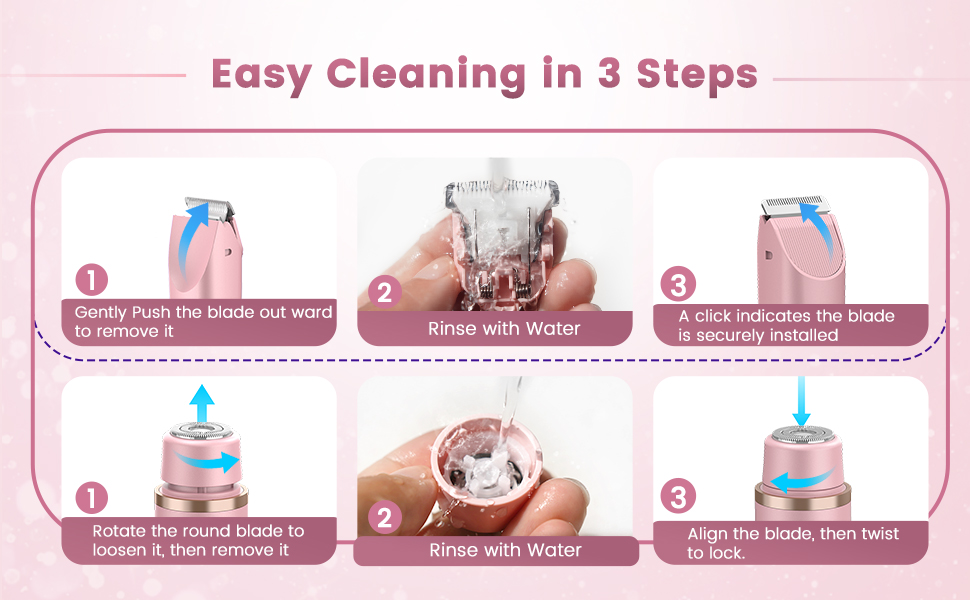 Easy Cleaning in 3 Steps

1
Gently Push the blade out ward to remove it

2
Rinse with Water

3
A click indicates the blade is securely installed

1
Rotate the round blade to loosen it, then remove it

2
Rinse with Water

3
Align the blade, then twist to lock.