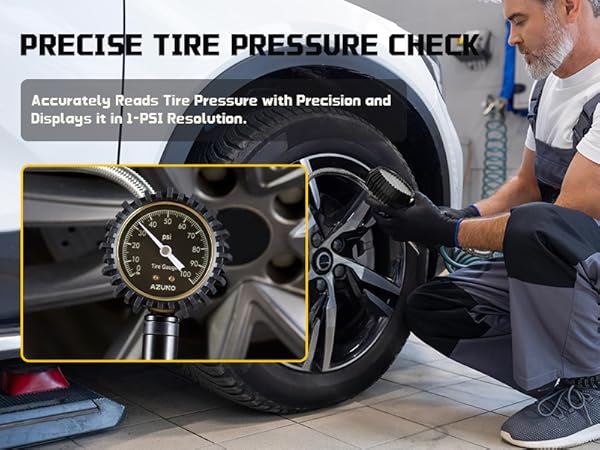 PRECISE TIRE PRESSURE CHECK

Accurately Reads Tire Pressure with Precision and Displays it in 1-PSI Resolution.

0
10
20
30
40
50
60
70
80
90
100
psi
Tire Gauge
AZUNO