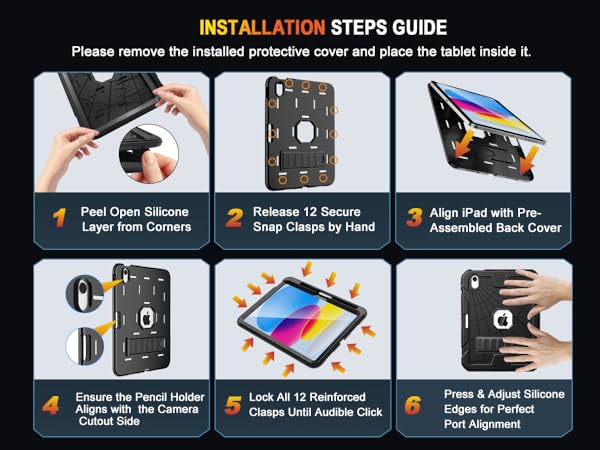 INSTALLATION STEPS GUIDE

Please remove the installed protective cover and place the tablet inside it.

1 Peel Open Silicone Layer from Corners

2 Release 12 Secure Snap Clasps by Hand

3 Align iPad with Pre-Assembled Back Cover

4 Ensure the Pencil Holder Aligns with the Camera Cutout Side

5 Lock All 12 Reinforced Clasps Until Audible Click

6 Press & Adjust Silicone Edges for Perfect Port Alignment