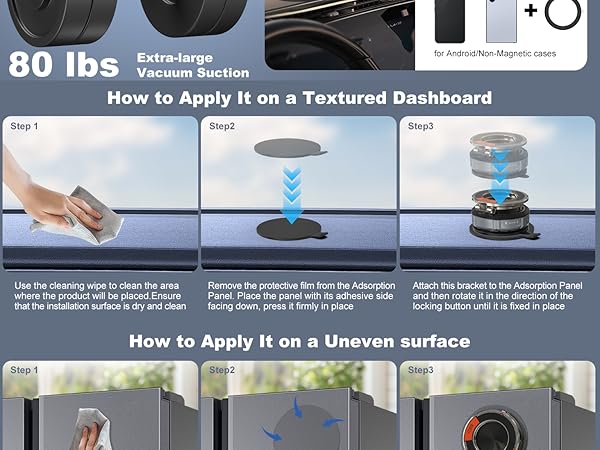 80 lbs Extra-large Vacuum Suction

+

for Android/Non-Magnetic cases

How to Apply It on a Textured Dashboard

Step 1

Use the cleaning wipe to clean the area where the product will be placed.Ensure that the installation surface is dry and clean

Step2

Remove the protective film from the Adsorption Panel. Place the panel with its adhesive side facing down, press it firmly in place

Step3

Attach this bracket to the Adsorption Panel and then rotate it in the direction of the locking button until it is fixed in place

How to Apply It on a Uneven surface

Step 1

Step2

Step3