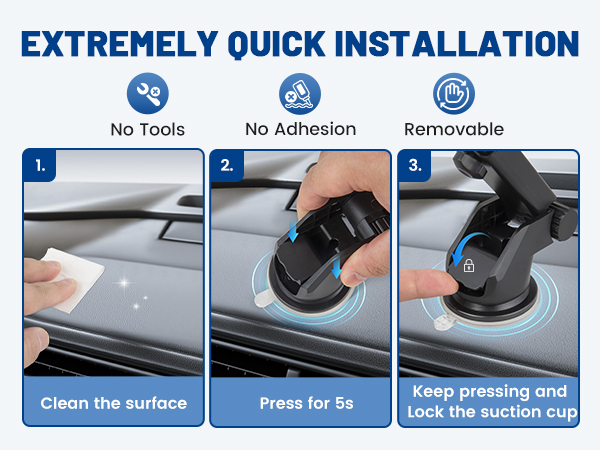 EXTREMELY QUICK INSTALLATION

No Tools

No Adhesion

Removable

1.

Clean the surface

2.

Press for 5s

3.

Keep pressing and Lock the suction cup