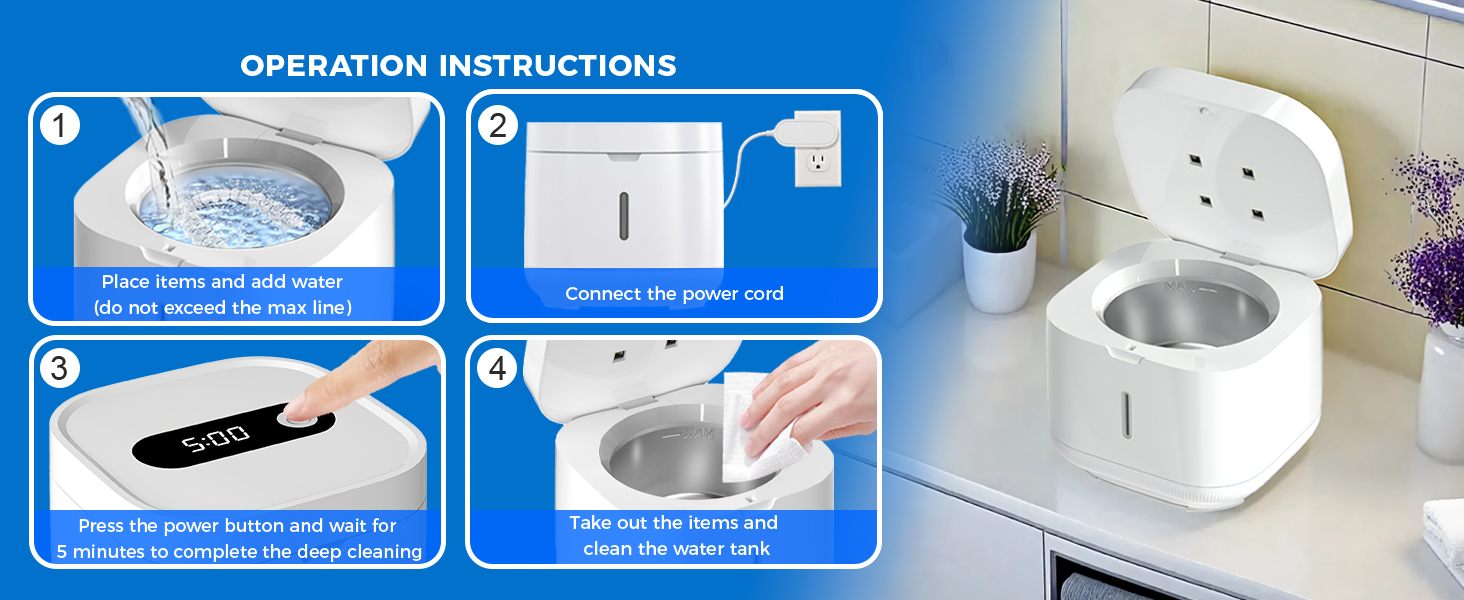 OPERATION INSTRUCTIONS

1

Place items and add water (do not exceed the max line)

2

Connect the power cord

3

5:00

Press the power button and wait for 5 minutes to complete the deep cleaning

4

MAX

Take out the items and clean the water tank

MAX