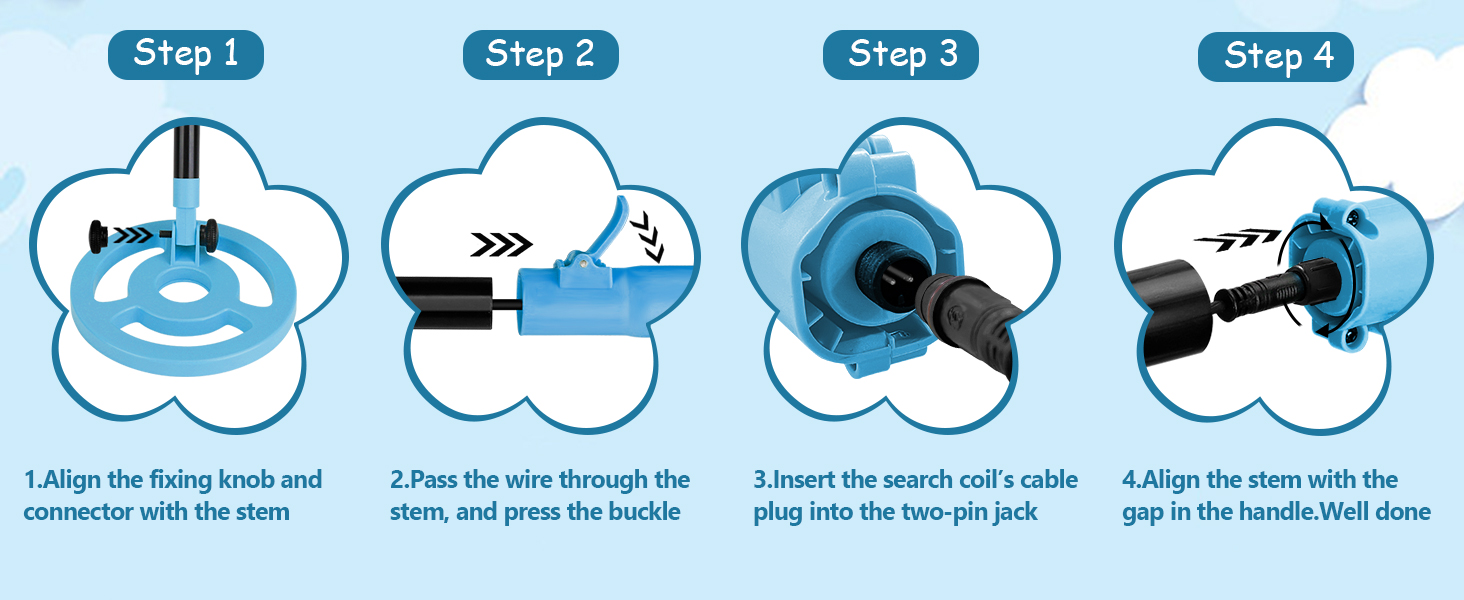 Step 1

1.Align the fixing knob and connector with the stem

Step 2

2.Pass the wire through the stem, and press the buckle

Step 3

3.Insert the search coil's cable plug into the two-pin jack

Step 4

4.Align the stem with the gap in the handle.Well done