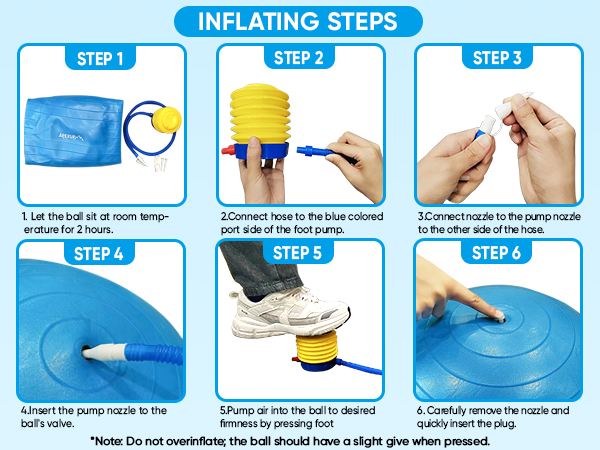 INFLATING STEPS

STEP 1

1. Let the ball sit at room temperature for 2 hours.

STEP 2

2.Connect hose to the blue colored port side of the foot pump.

STEP 3

3.Connect nozzle to the pump nozzle to the other side of the hose.

STEP 4

4.Insert the pump nozzle to the ball's valve.

STEP 5

5.Pump air into the ball to desired firmness by pressing foot

STEP 6

6. Carefully remove the nozzle and quickly insert the plug.

*Note: Do not overinflate; the ball should have a slight give when pressed.