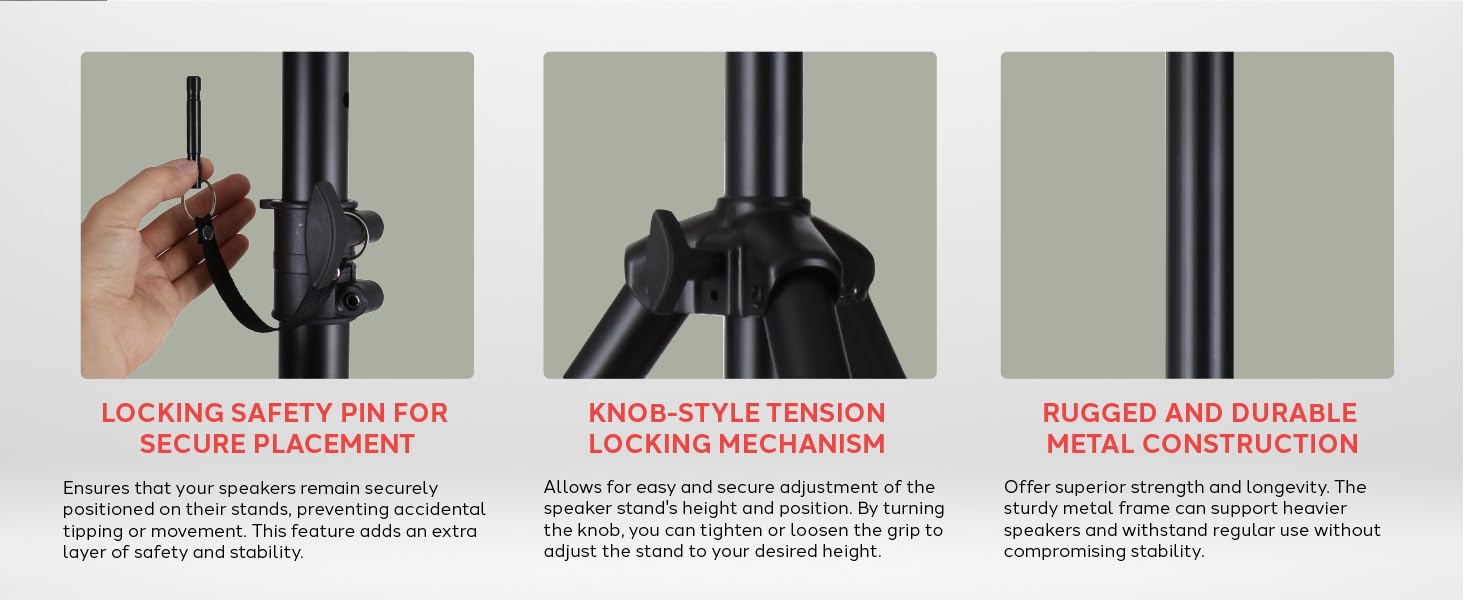 LOCKING SAFETY PIN FOR SECURE PLACEMENT

Ensures that your speakers remain securely positioned on their stands, preventing accidental tipping or movement. This feature adds an extra layer of safety and stability.

KNOB-STYLE TENSION LOCKING MECHANISM

Allows for easy and secure adjustment of the speaker stand's height and position. By turning the knob, you can tighten or loosen the grip to adjust the stand to your desired height.

RUGGED AND DURABLE METAL CONSTRUCTION

Offer superior strength and longevity. The sturdy metal frame can support heavier speakers and withstand regular use without compromising stability.