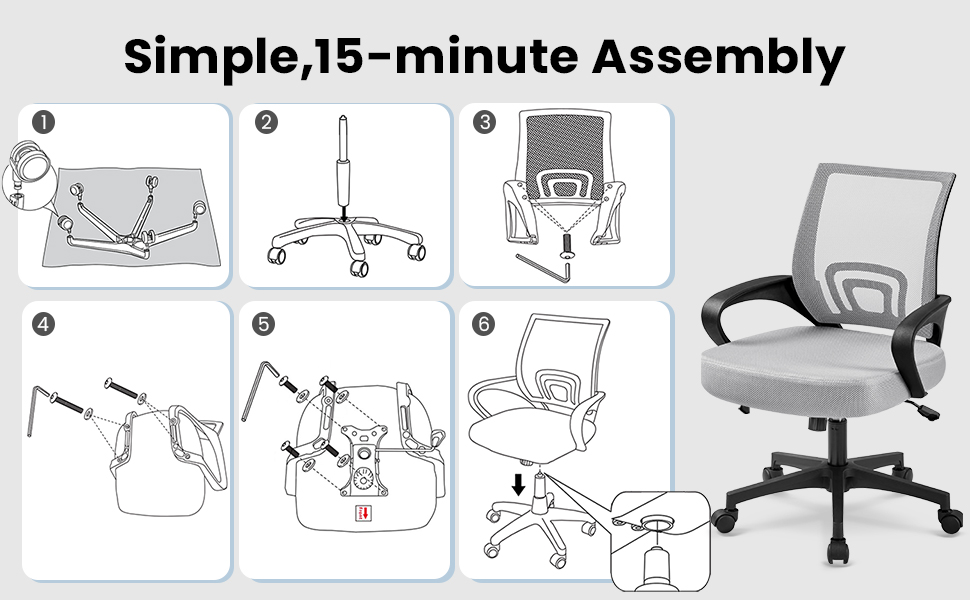 Simple,15-minute Assembly

1

2

3

4

5

6