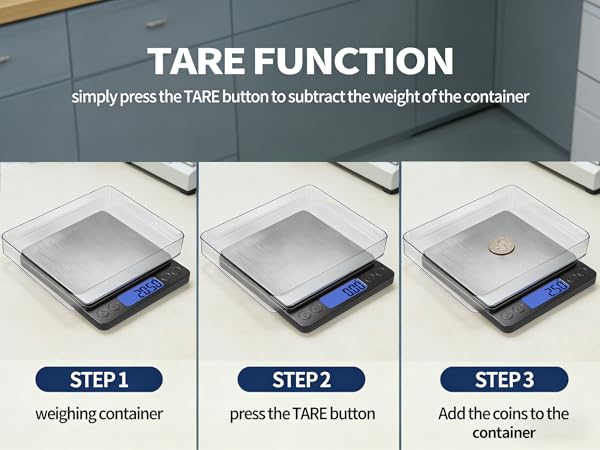 TARE FUNCTION

simply press the TARE button to subtract the weight of the container

20.50

0.00

2.50

STEP 1

weighing container

STEP 2

press the TARE button

STEP 3

Add the coins to the container