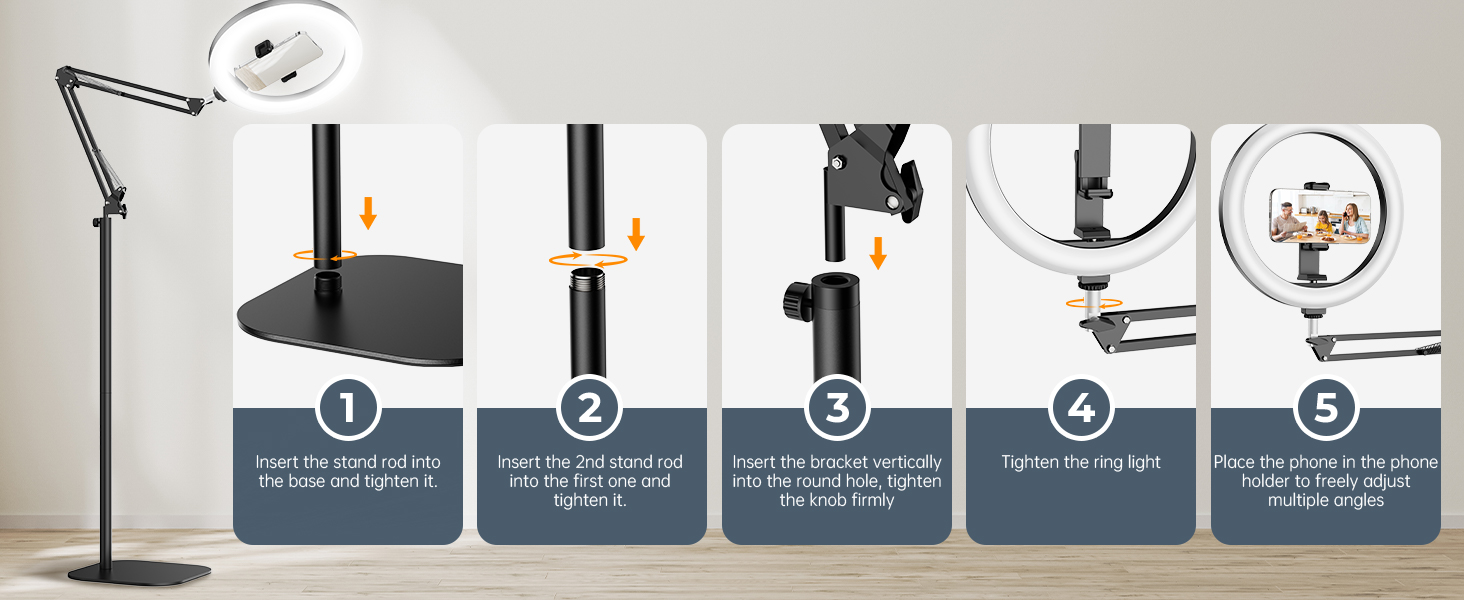 1
Insert the stand rod into the base and tighten it.

2
Insert the 2nd stand rod into the first one and tighten it.

3
Insert the bracket vertically into the round hole, tighten the knob firmly

4
Tighten the ring light

5
Place the phone in the phone holder to freely adjust multiple angles