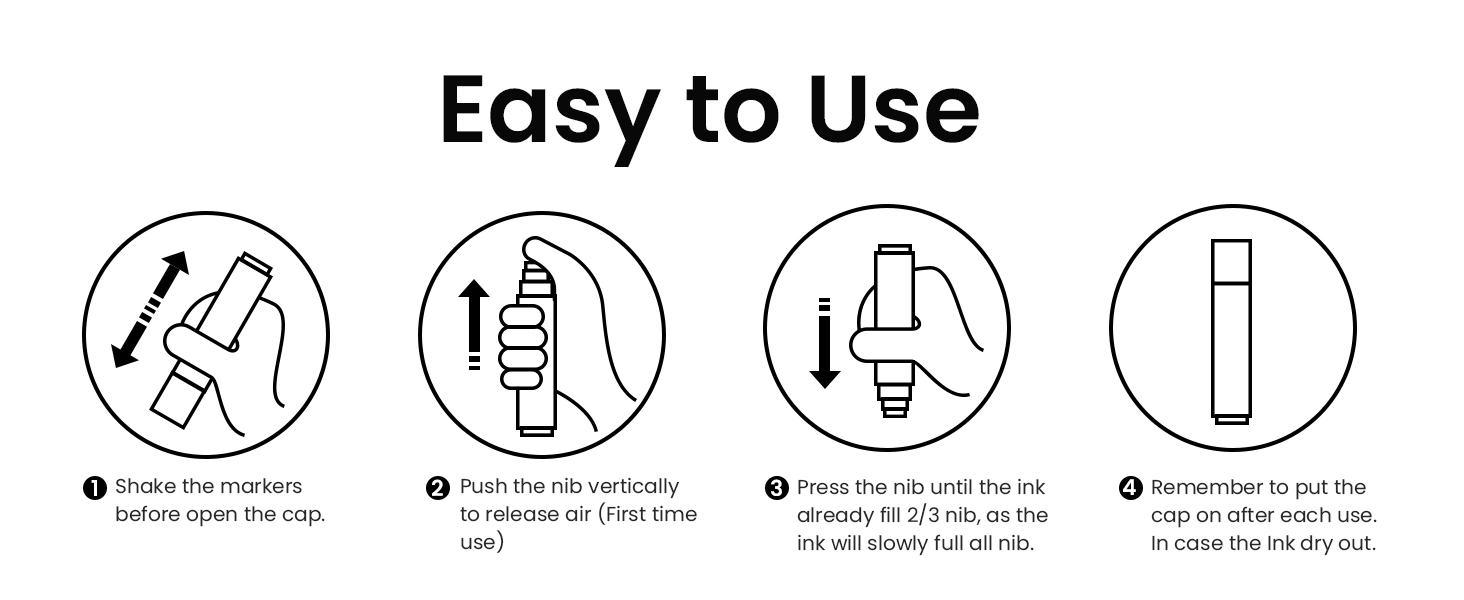 Easy to Use

1 Shake the markers before open the cap.

2 Push the nib vertically to release air (First time use)

3 Press the nib until the ink already fill 2/3 nib, as the ink will slowly full all nib.

4 Remember to put the cap on after each use. In case the Ink dry out.