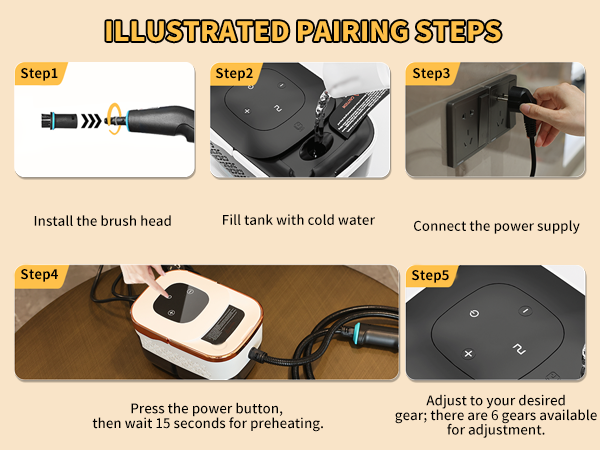 ILLUSTRATED PAIRING STEPS

Step1

Install the brush head

Step2

Fill tank with cold water

Step3

Connect the power supply

Step4

Press the power button, then wait 15 seconds for preheating.

Step5

Adjust to your desired gear; there are 6 gears available for adjustment.