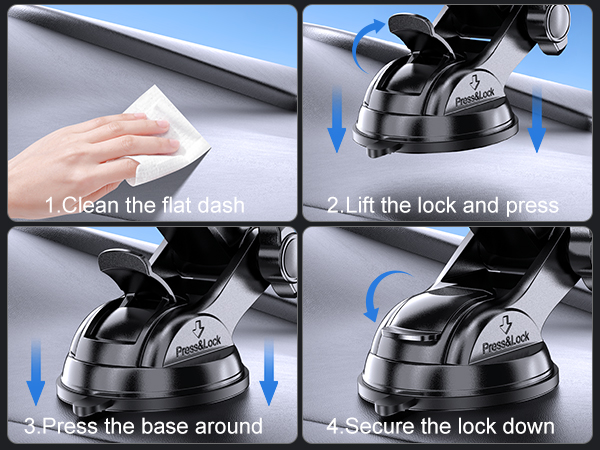 1.Clean the flat dash

Press&Lock

2.Lift the lock and press

Press&Lock

3.Press the base around

Press&Lock

4.Secure the lock down