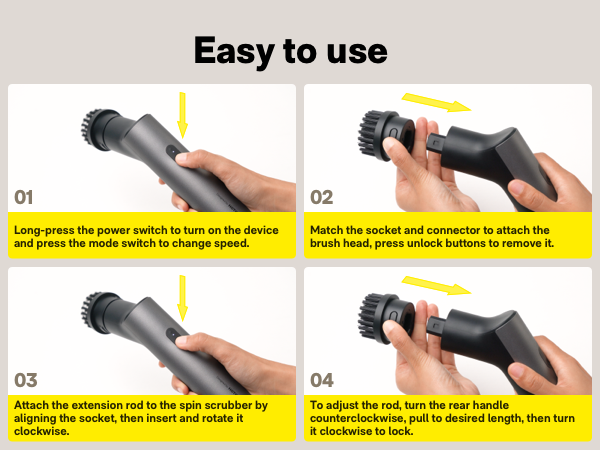 Easy to use

01

Long-press the power switch to turn on the device and press the mode switch to change speed.

02

Match the socket and connector to attach the brush head, press unlock buttons to remove it.

03

Attach the extension rod to the spin scrubber by aligning the socket, then insert and rotate it clockwise.

04

To adjust the rod, turn the rear handle counterclockwise, pull to desired length, then turn it clockwise to lock.