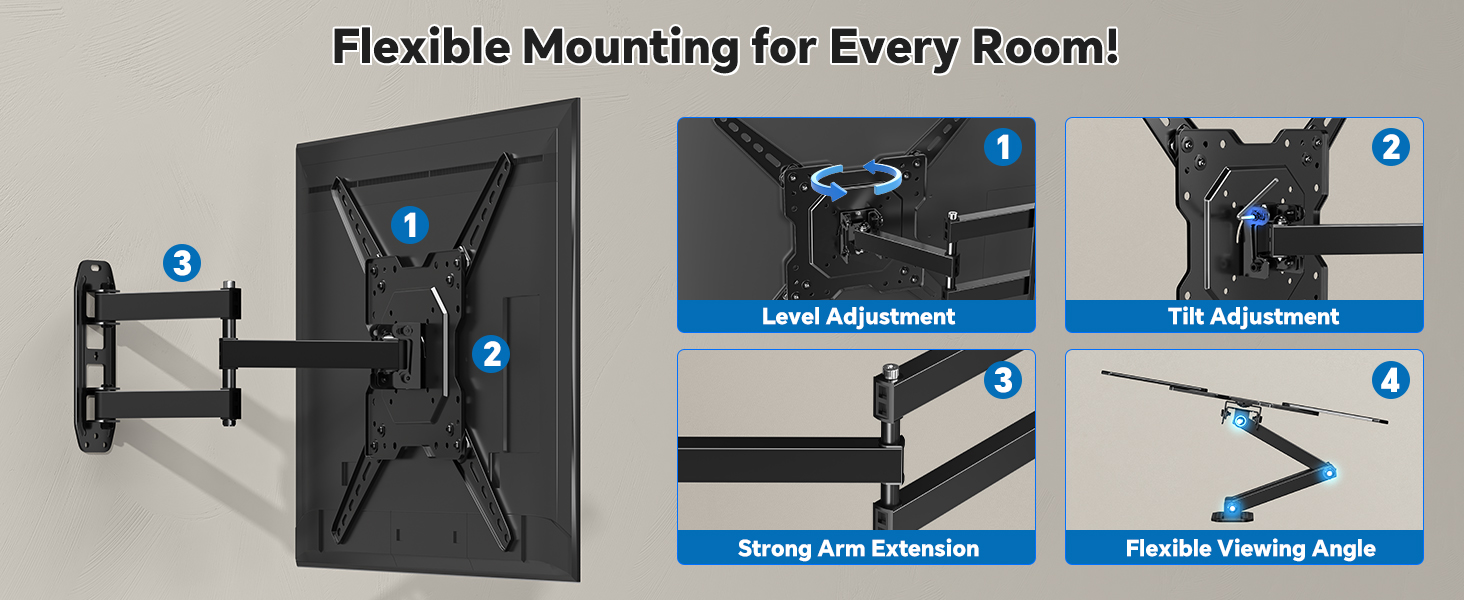 Flexible Mounting for Every Room!

1

3

2

1

Level Adjustment

2

Tilt Adjustment

3

Strong Arm Extension

4

Flexible Viewing Angle