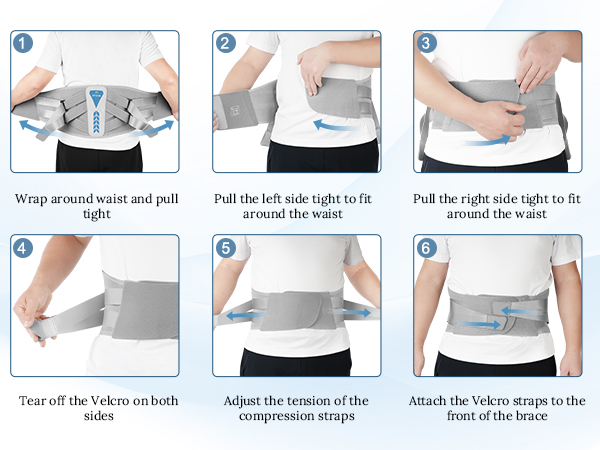 1

Wrap around waist and pull tight

2

Pull the left side tight to fit around the waist

3

Pull the right side tight to fit around the waist

4

Tear off the Velcro on both sides

5

Adjust the tension of the compression straps

6

Attach the Velcro straps to the front of the brace