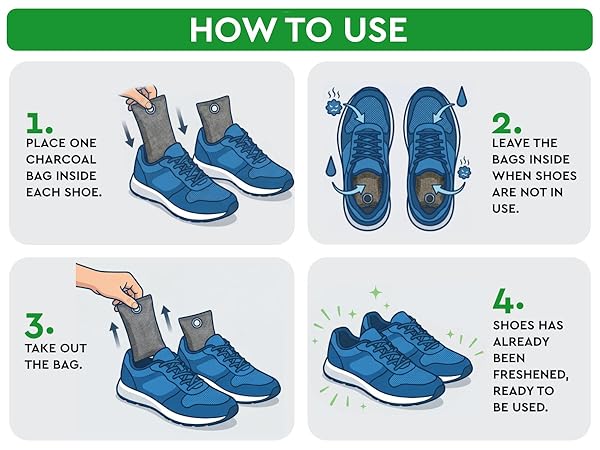 HOW TO USE

1.
PLACE ONE CHARCOAL BAG INSIDE EACH SHOE.

2.
LEAVE THE BAGS INSIDE WHEN SHOES ARE NOT IN USE.

3.
TAKE OUT THE BAG.

4.
SHOES HAS ALREADY BEEN FRESHENED, READY TO BE USED.