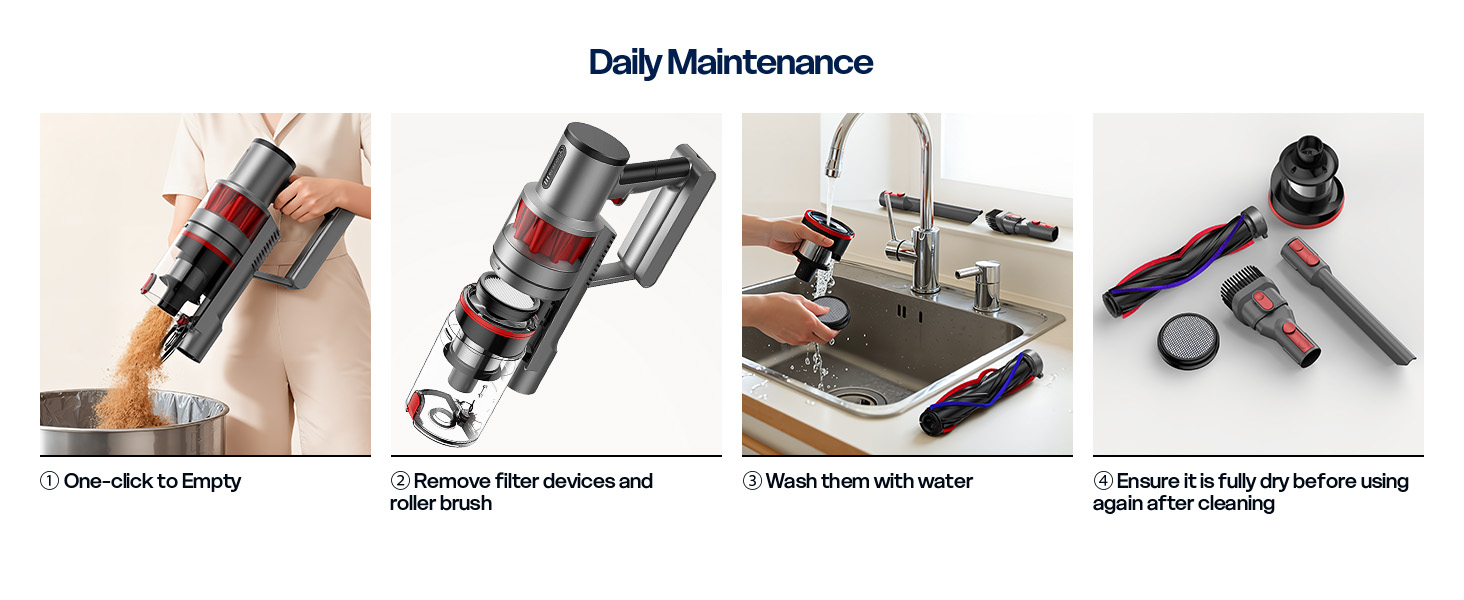 Daily Maintenance

① One-click to Empty

② Remove filter devices and roller brush

③ Wash them with water

④ Ensure it is fully dry before using again after cleaning