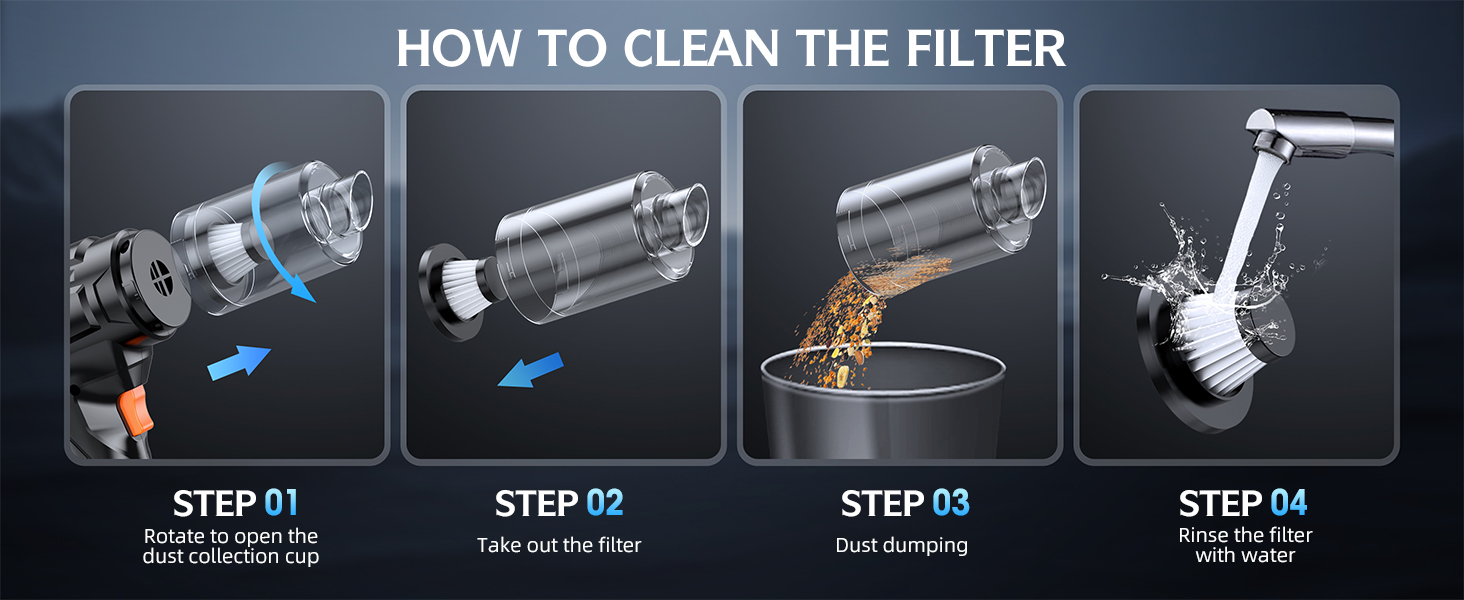 HOW TO CLEAN THE FILTER

STEP 01
Rotate to open the dust collection cup

STEP 02
Take out the filter

STEP 03
Dust dumping

STEP 04
Rinse the filter with water