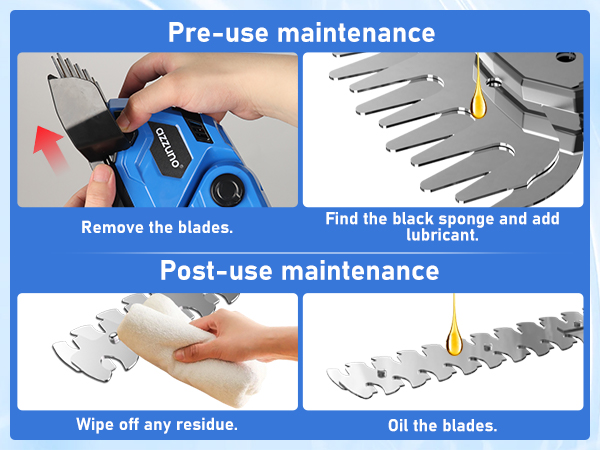 Pre-use maintenance

azzuno

Remove the blades.

Find the black sponge and add lubricant.

Post-use maintenance

Wipe off any residue.

Oil the blades.