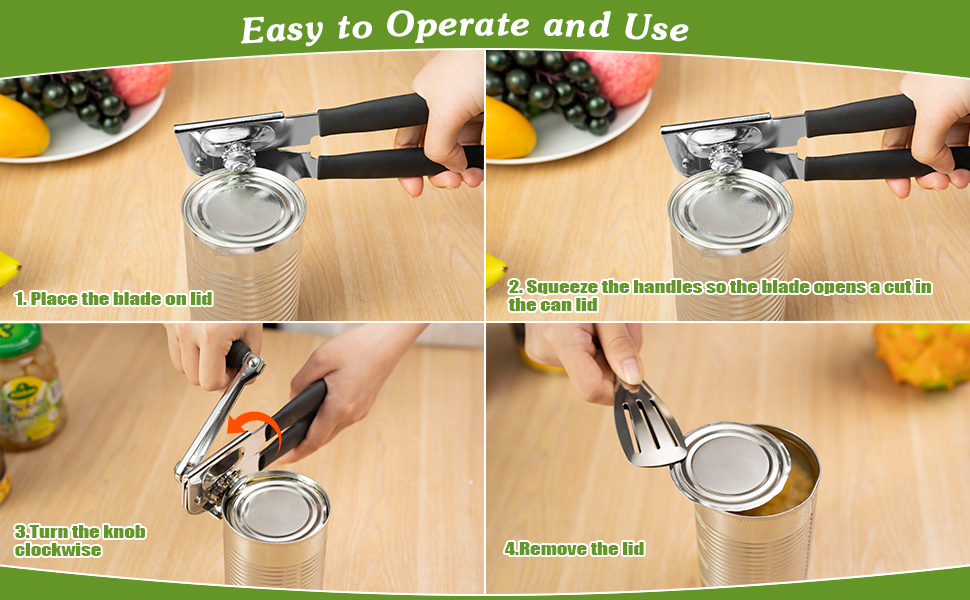 Easy to Operate and Use

1. Place the blade on lid

2. Squeeze the handles so the blade opens a cut in the can lid

3.Turn the knob clockwise

4.Remove the lid