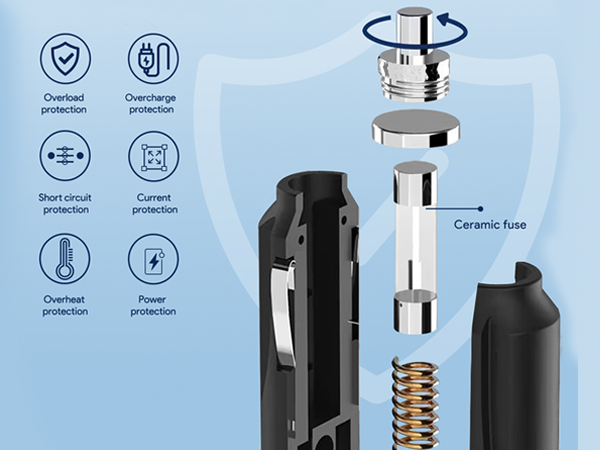 Overload protection

Overcharge protection

Short circuit protection

Current protection

Overheat protection

Power protection

Ceramic fuse