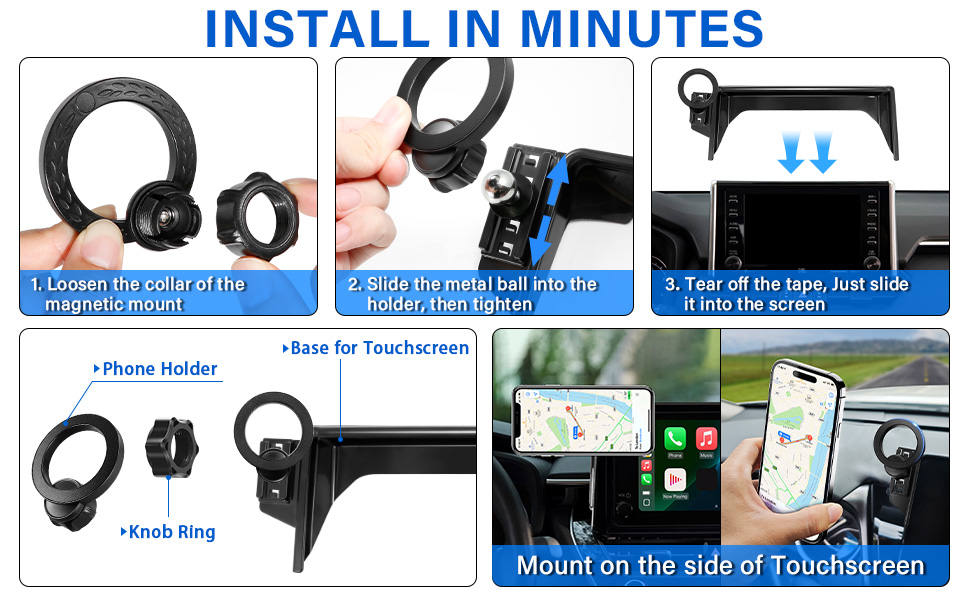 INSTALL IN MINUTES

1. Loosen the collar of the magnetic mount

2. Slide the metal ball into the holder, then tighten

3. Tear off the tape, Just slide it into the screen

Phone Holder

Base for Touchscreen

Knob Ring

Phone

Music

Now Playing

Mount on the side of Touchscreen