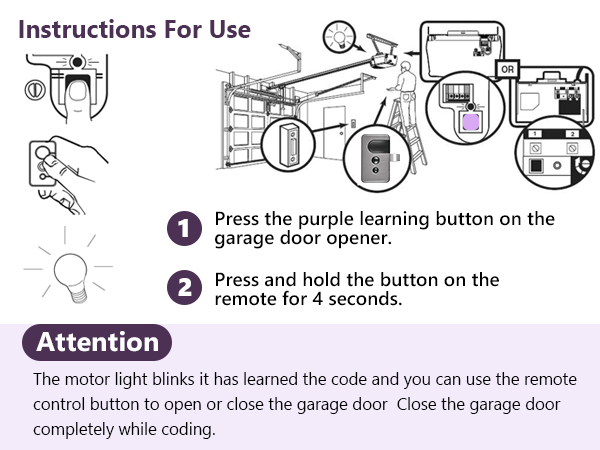 Instructions For Use

OR

1 2

1 Press the purple learning button on the garage door opener.

2 Press and hold the button on the remote for 4 seconds.

Attention

The motor light blinks it has learned the code and you can use the remote control button to open or close the garage door  Close the garage door completely while coding.