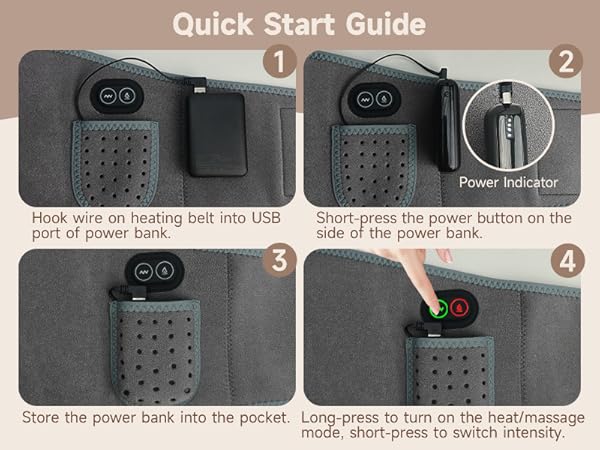 Quick Start Guide

1

Hook wire on heating belt into USB port of power bank.

2

Power Indicator

Short-press the power button on the side of the power bank.

3

Store the power bank into the pocket.

4

Long-press to turn on the heat/massage mode, short-press to switch intensity.