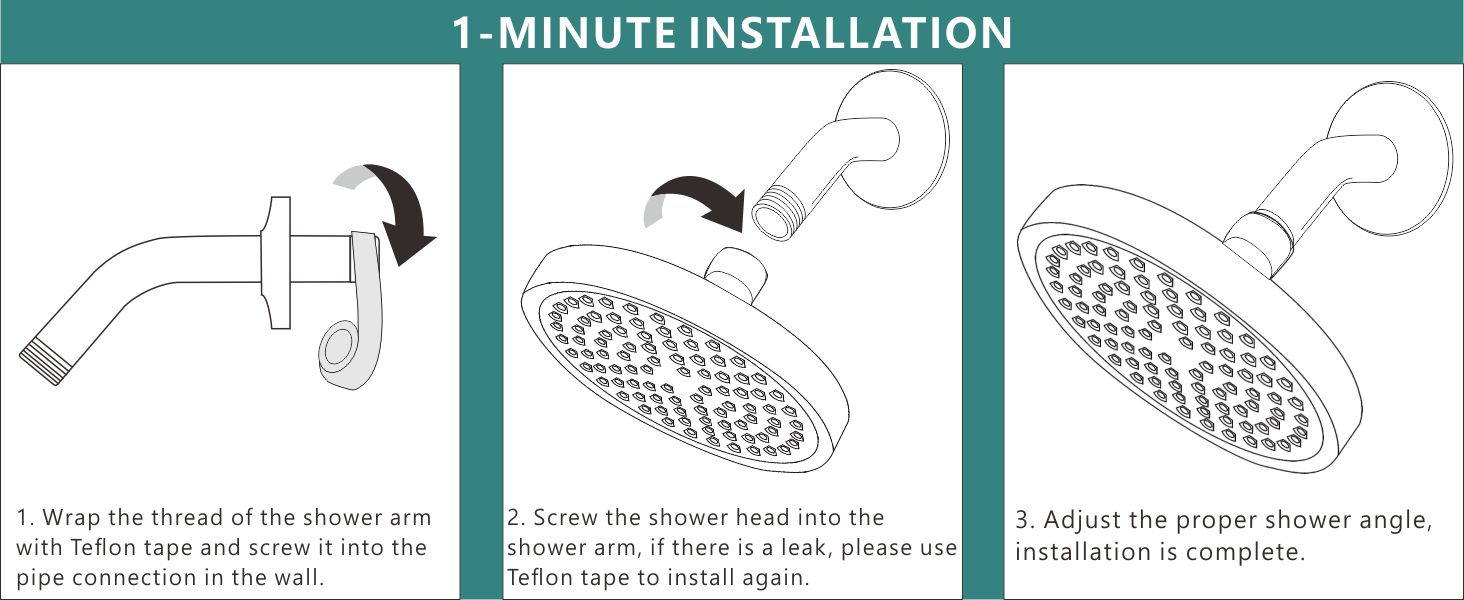 1-MINUTE INSTALLATION

1. Wrap the thread of the shower arm with Teflon tape and screw it into the pipe connection in the wall.

2. Screw the shower head into the shower arm, if there is a leak, please use Teflon tape to install again.

3. Adjust the proper shower angle, installation is complete.