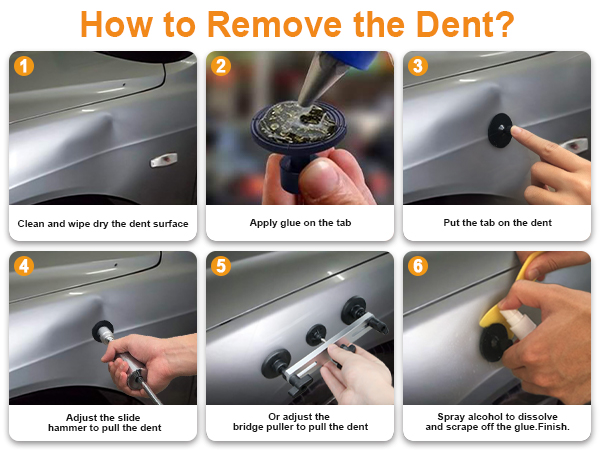 How to Remove the Dent?

1

Clean and wipe dry the dent surface

2

Apply glue on the tab

3

Put the tab on the dent

4

Adjust the slide hammer to pull the dent

5

Or adjust the bridge puller to pull the dent

6

Spray alcohol to dissolve and scrape off the glue.Finish.