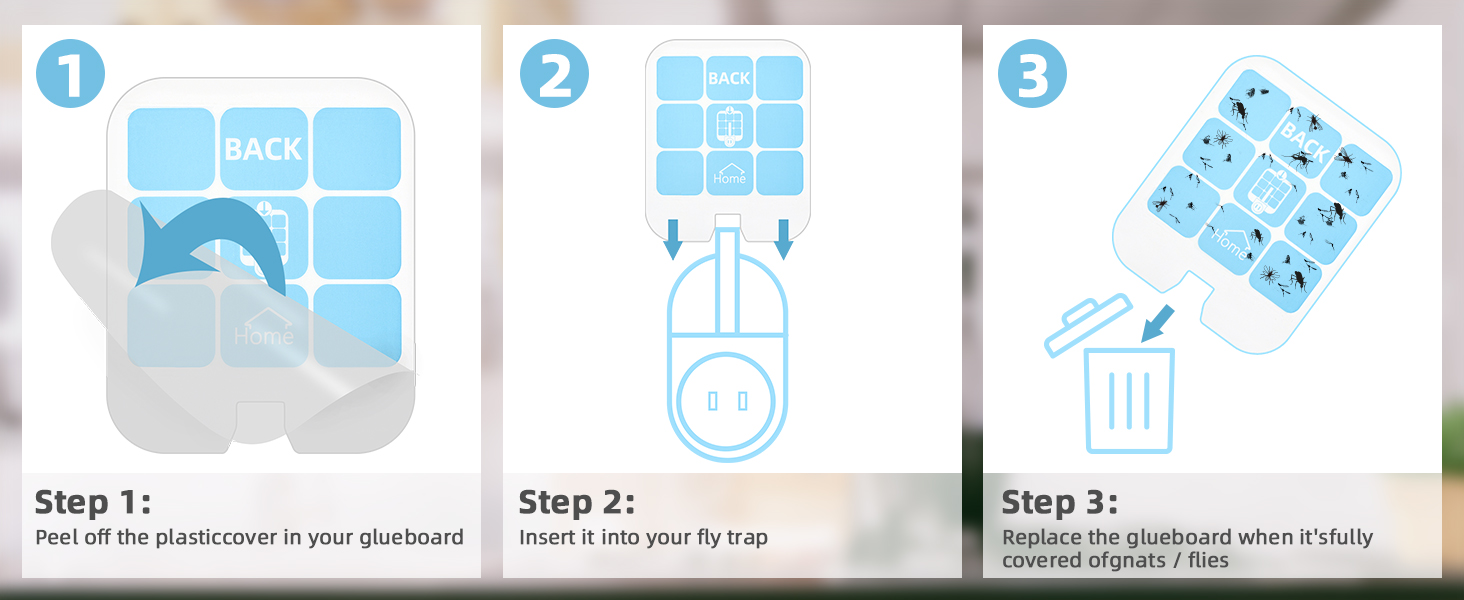 1

BACK

Home

Step 1:
Peel off the plasticcover in your glueboard

2

BACK

Home

Step 2:
Insert it into your fly trap

3

BACK

Home

Step 3:
Replace the glueboard when it'sfully covered ofgnats / flies