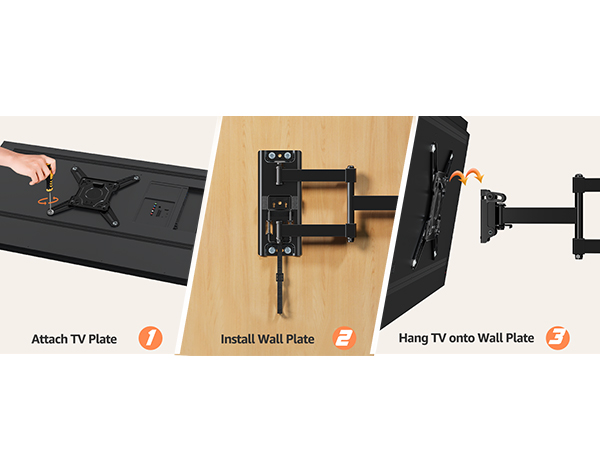 Attach TV Plate 1

Install Wall Plate 2

Hang TV onto Wall Plate 3