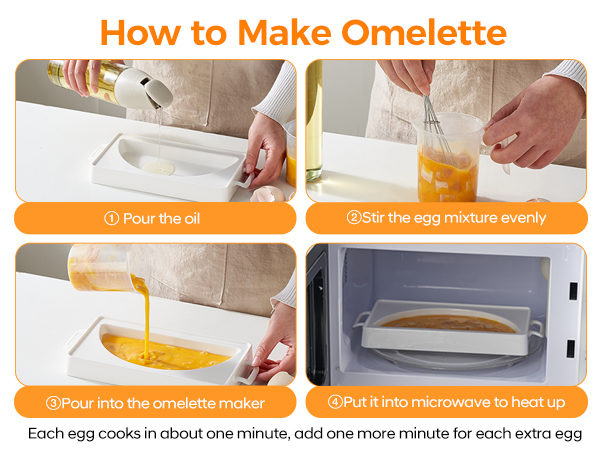 How to Make Omelette

① Pour the oil

②Stir the egg mixture evenly

③Pour into the omelette maker

④Put it into microwave to heat up

Each egg cooks in about one minute, add one more minute for each extra egg